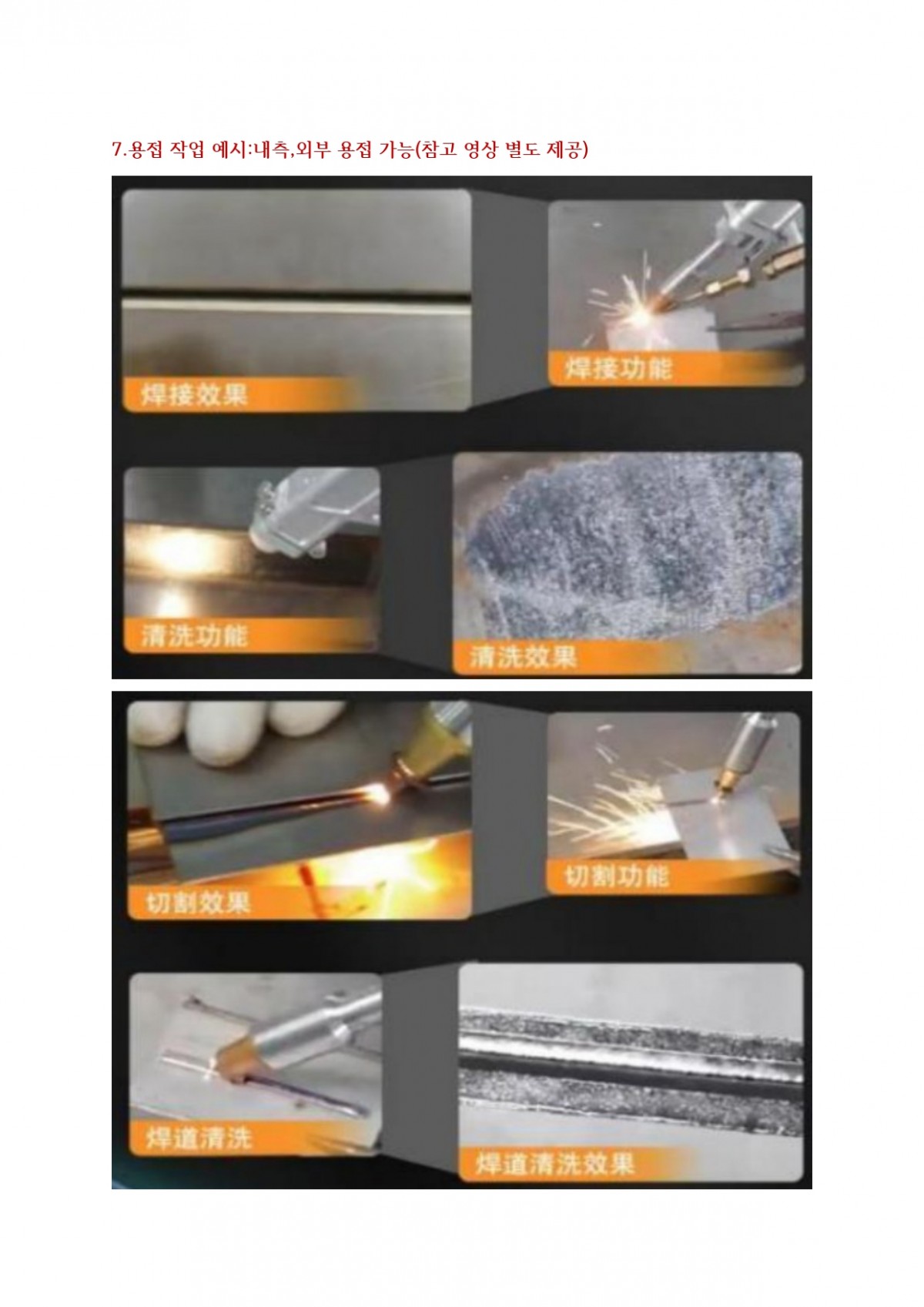 7.용접 작업 예시:내측,외부 용접 가능(참고 영상 별도 제공)

焊接效果

焊接功能

清洗功能

清洗效果

切割效果

切割功能

焊道清洗

焊道清洗效果