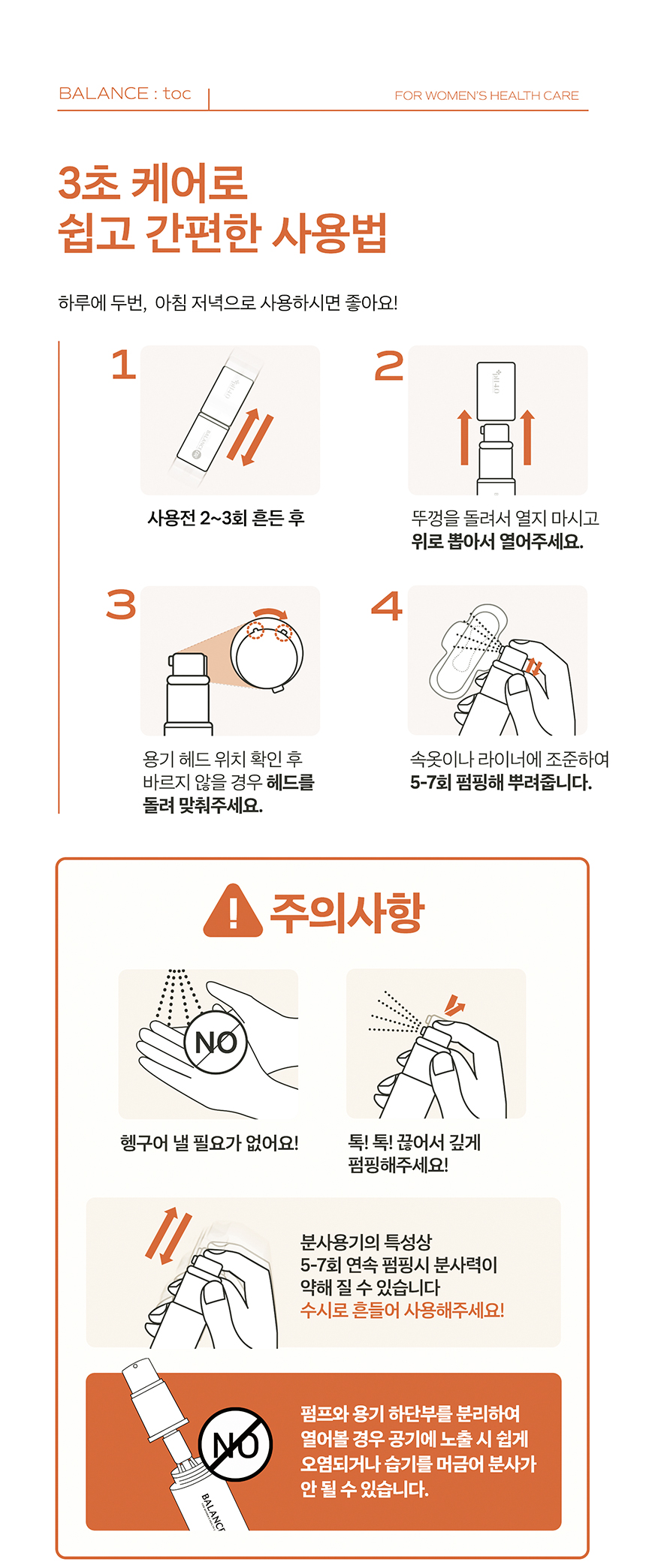 BALANCE : toc

FOR WOMEN'S HEALTH CARE

3초 케어로
쉽고 간편한 사용법

하루에 두번, 아침 저녁으로 사용하시면 좋아요!

1

사용전 2~3회 흔든 후

2

뚜껑을 돌려서 열지 마시고
위로 뽑아서 열어주세요.

3

용기 헤드 위치 확인 후
바르지 않을 경우 헤드를
돌려 맞춰주세요.

4

속옷이나 라이너에 조준하여
5-7회 펌핑해 뿌려줍니다.

주의사항

NO

헹구어 낼 필요가 없어요!

톡! 톡! 끊어서 깊게
펌핑해주세요!

분사용기의 특성상
5-7회 연속 펌핑시 분사력이
약해 질 수 있습니다
수시로 흔들어 사용해주세요!

NO

BALANCE

펌프와 용기 하단부를 분리하여
열어볼 경우 공기에 노출 시 쉽게
오염되거나 습기를 머금어 분사가
안 될 수 있습니다.