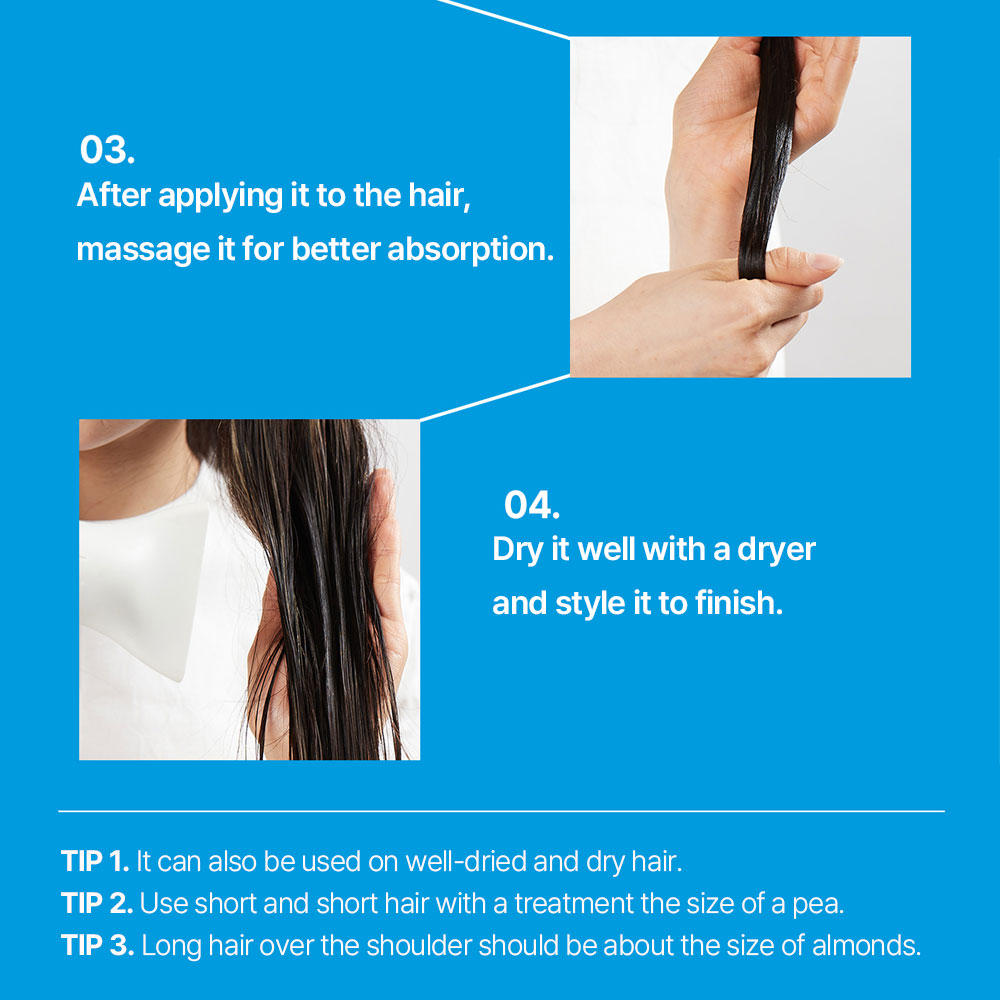 03.
After applying it to the hair, massage it for better absorption.

04.
Dry it well with a dryer and style it to finish.

TIP 1. It can also be used on well-dried and dry hair.
TIP 2. Use short and short hair with a treatment the size of a pea.
TIP 3. Long hair over the shoulder should be about the size of almonds.